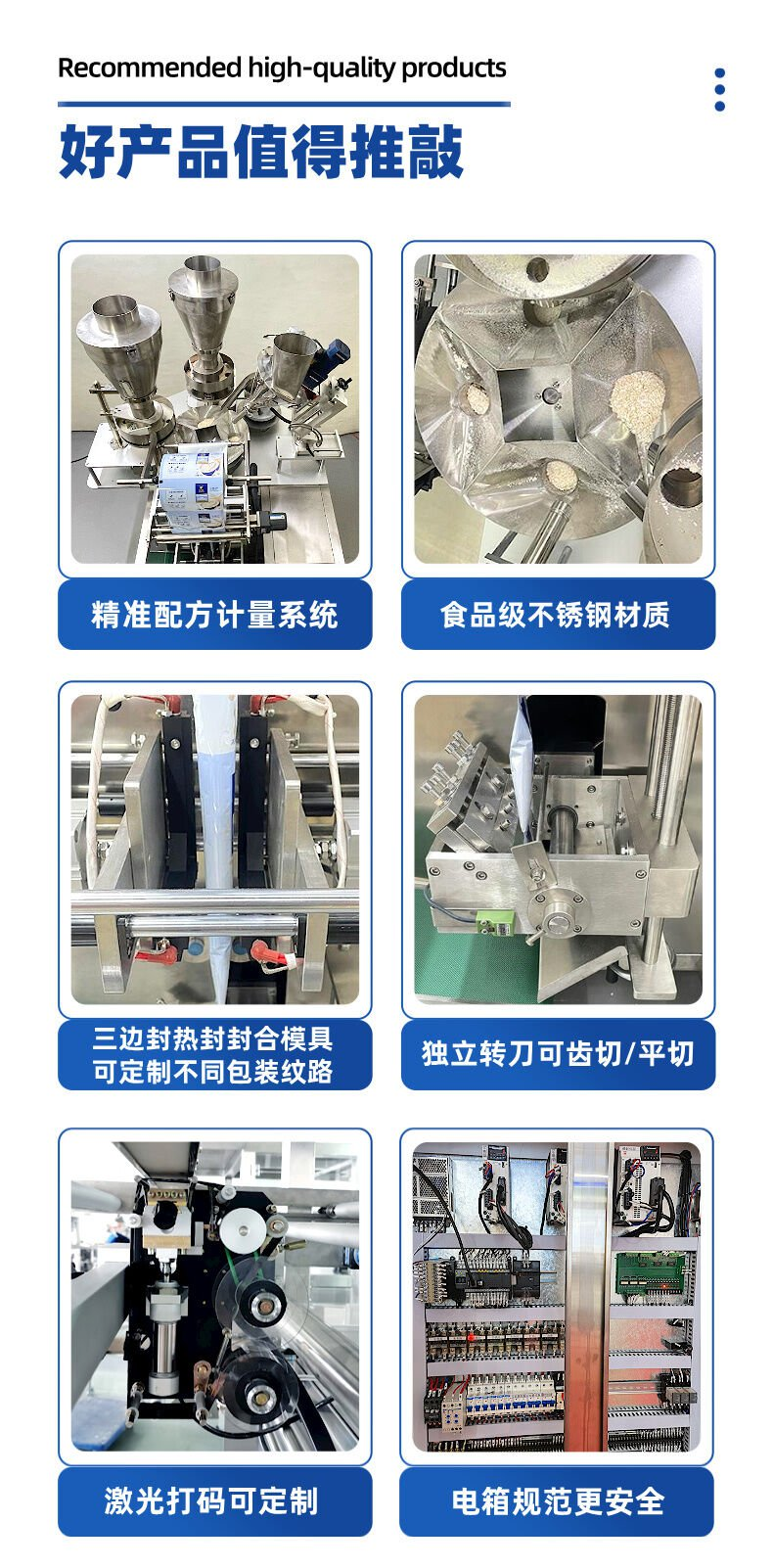 Recommended high-quality products

好产品值得推敲

精准配方计量系统

食品级不锈钢材质

三边封热封封合模具
可定制不同包装纹路

独立转刀可齿切/平切

激光打码可定制

电箱规范更安全